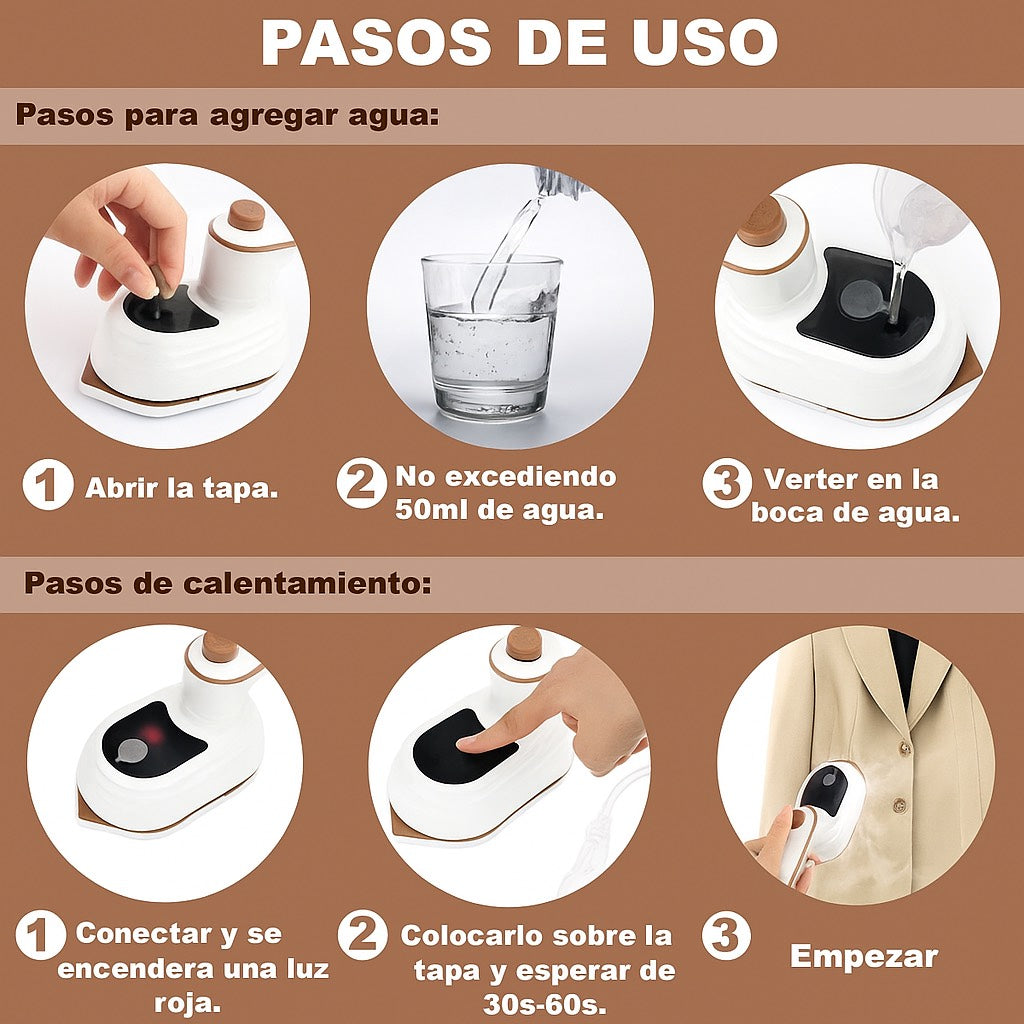 PASOS DE USO

Pasos para agregar agua:

1 Abrir la tapa.

2 No excediendo 50ml de agua.

3 Verter en la boca de agua.

Pasos de calentamiento:

1 Conectar y se encendera una luz roja.

2 Colocarlo sobre la tapa y esperar de 30s-60s.

3 Empezar